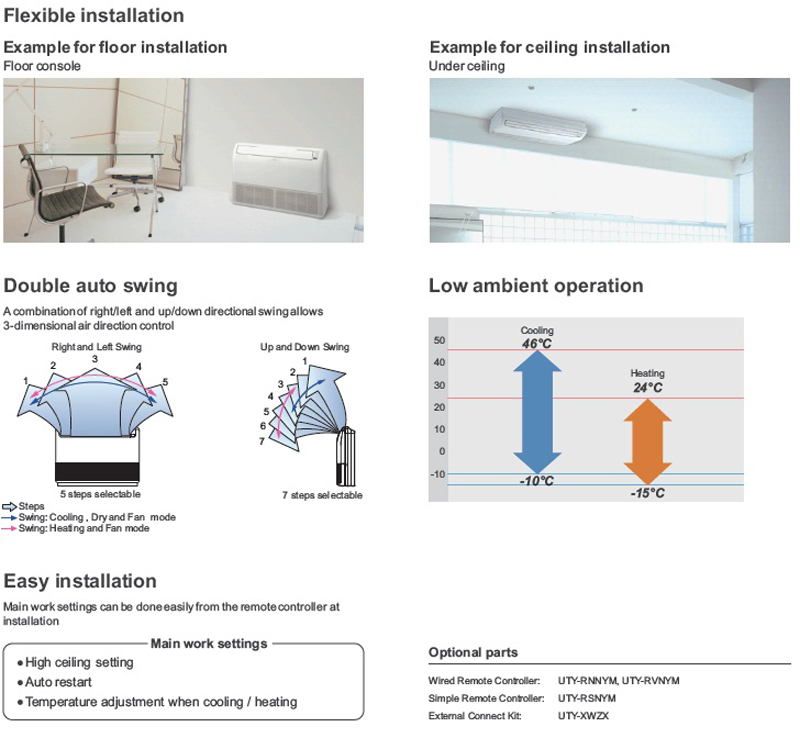 Flexible installation

Example for floor installation
Floor console

Example for ceiling installation
Under ceiling

Double auto swing

A combination of right/left and up/down directional swing allows 3-dimensional air direction control

Right and Left Swing

1 2 3 4 5

5 steps selectable

Up and Down Swing

1 2 3 4 5 6 7

7 steps selectable

Steps
Swing: Cooling , Dry and Fan mode
Swing: Heating and Fan mode

Low ambient operation

50
40
30
20
10
0
-10

Cooling
46°C
-10°C

Heating
24°C
-15°C

Easy installation

Main work settings can be done easily from the remote controller at installation

Main work settings
• High ceiling setting
• Auto restart
• Temperature adjustment when cooling / heating

Optional parts

| | |
|---|---|
| Wired Remote Controller: | UTY-RNNYM, UTY-RVNYM |
| Simple Remote Controller: | UTY-RSNYM |
| External Connect Kit: | UTY-XWZX |